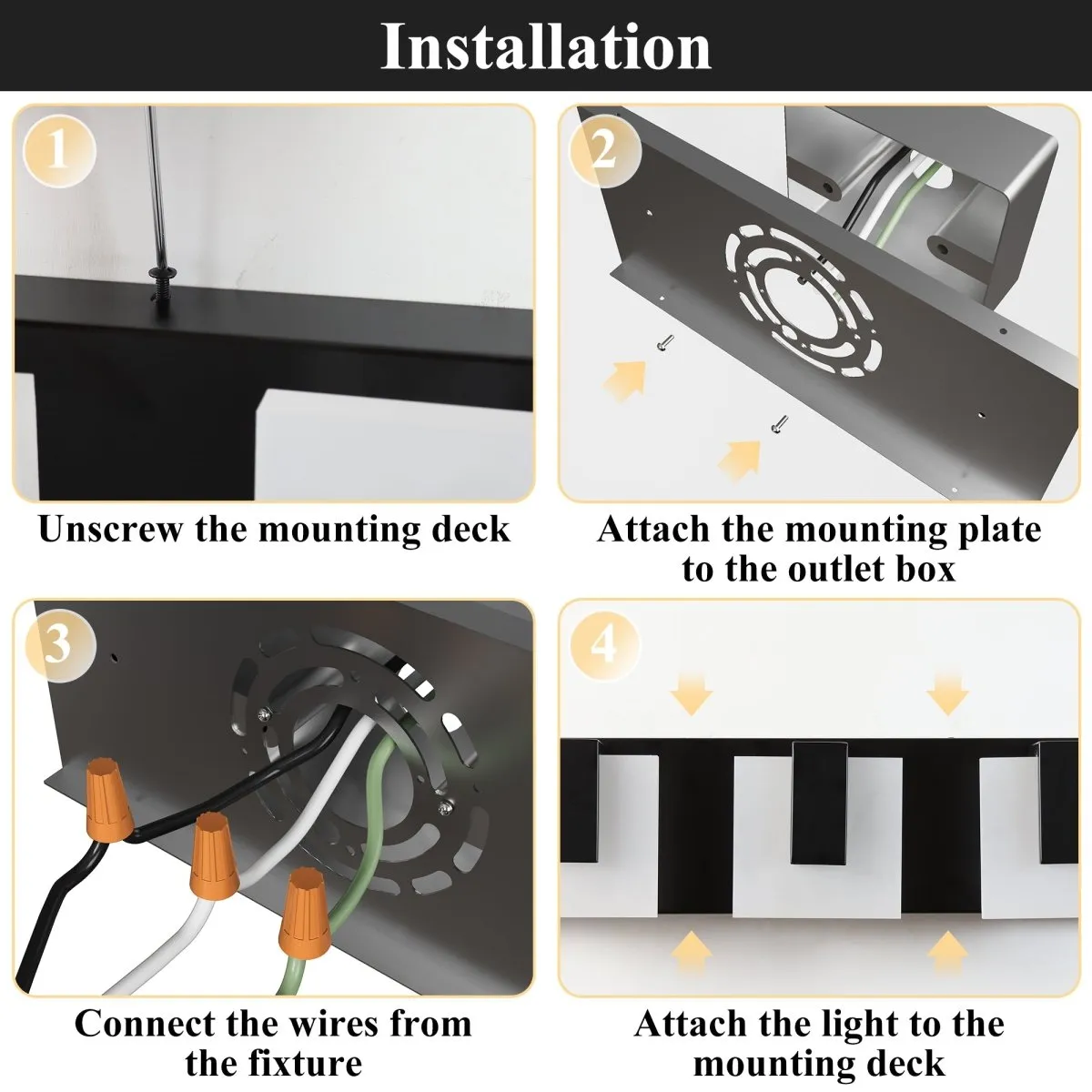 Installation

1

Unscrew the mounting deck

2

Attach the mounting plate to the outlet box

3

Connect the wires from the fixture

4

Attach the light to the mounting deck