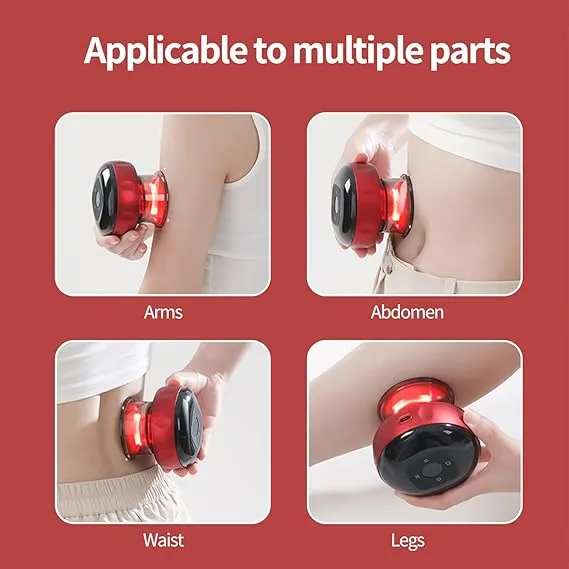 Applicable to multiple parts

Arms

Abdomen

Waist

Legs